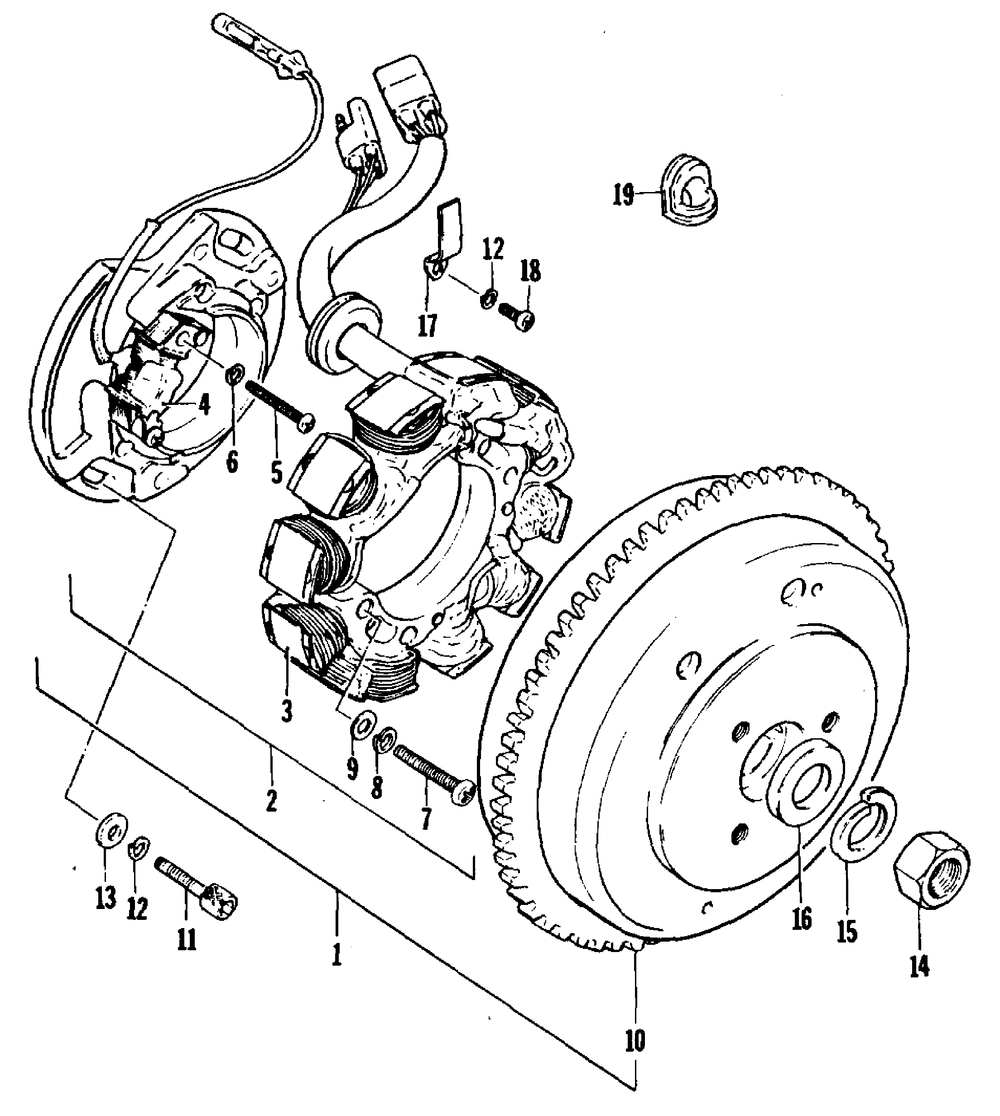 19
12
18
17
4
6
5
3
9
8
7
2
13
12
11
1
16
15
14
10